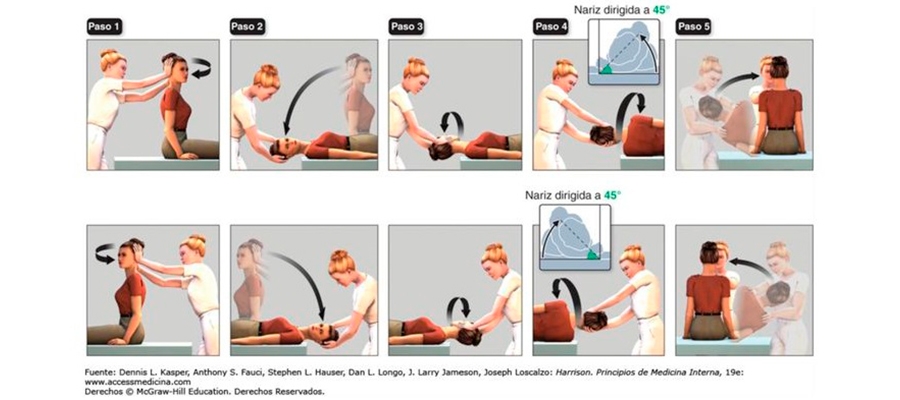 Paso 1

Paso 2

Paso 3

Paso 4

Nariz dirigida a 45°

Paso 5

Nariz dirigida a 45°

Fuente: Dennis L. Kasper, Anthony S. Fauci, Stephen L. Hauser, Dan L. Longo, J. Larry Jameson, Joseph Loscalzo: Harrison. Principios de Medicina Interna, 19e: www.accessmedicina.com
Derechos © McGraw-Hill Education. Derechos Reservados.